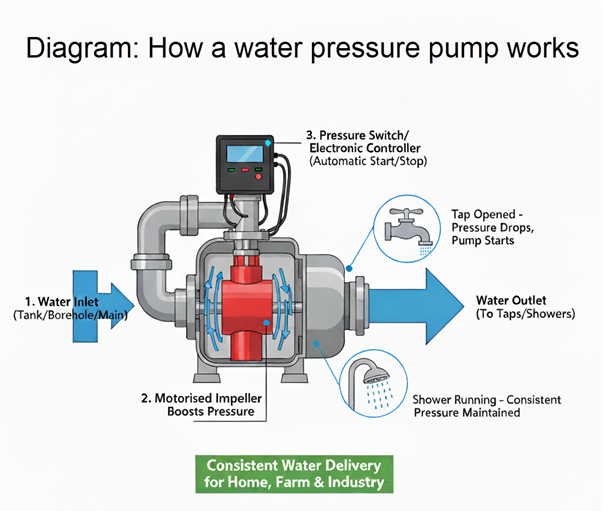 Diagram: How a water pressure pump works

3. Pressure Switch/ Electronic Controller (Automatic Start/Stop)

Tap Opened - Pressure Drops, Pump Starts

1. Water Inlet (Tank/Borehole/Main)

Water Outlet (To Taps/Showers)

2. Motorised Impeller Boosts Pressure

Shower Running - Consistent Pressure Maintained

Consistent Water Delivery for Home, Farm & Industry